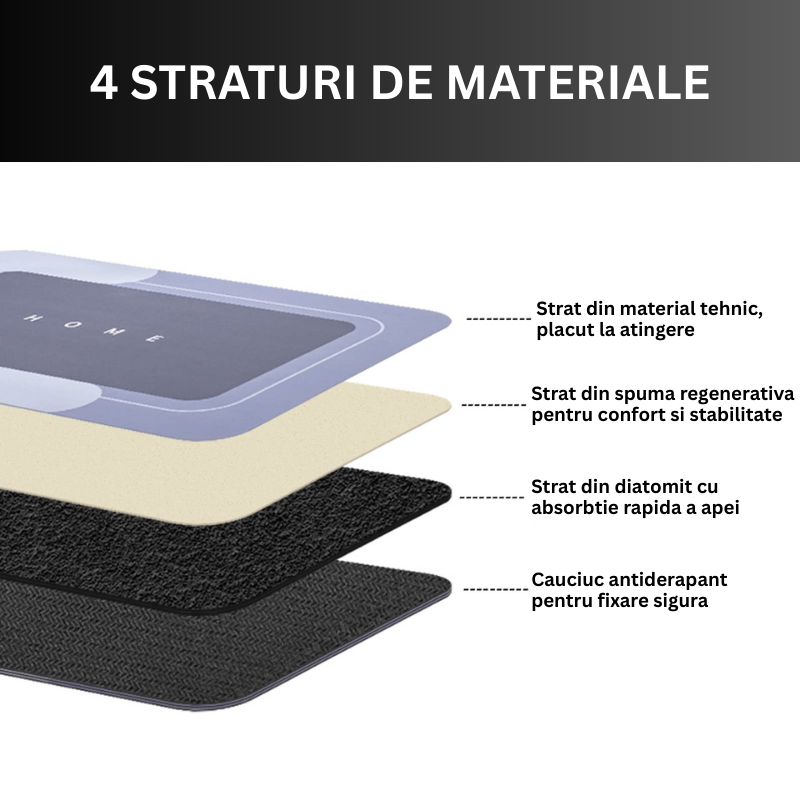 4 STRATURI DE MATERIALE

HOME

Strat din material tehnic, placut la atingere

Strat din spuma regenerativa pentru confort si stabilitate

Strat din diatomit cu absorbtie rapida a apei

Cauciuc antiderapant pentru fixare sigura