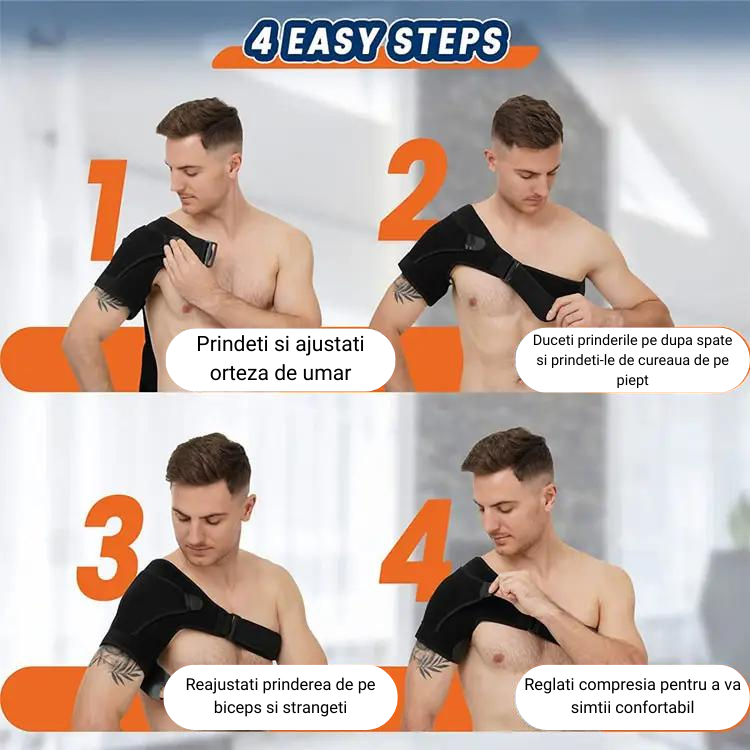 4 EASY STEPS

1

Prindeti si ajustati orteza de umar

2

Duceti prinderile pe dupa spate si prindeti-le de cureaua de pe piept

3

Reajustati prinderea de pe biceps si strangeti

4

Reglati compresia pentru a va simtii confortabil