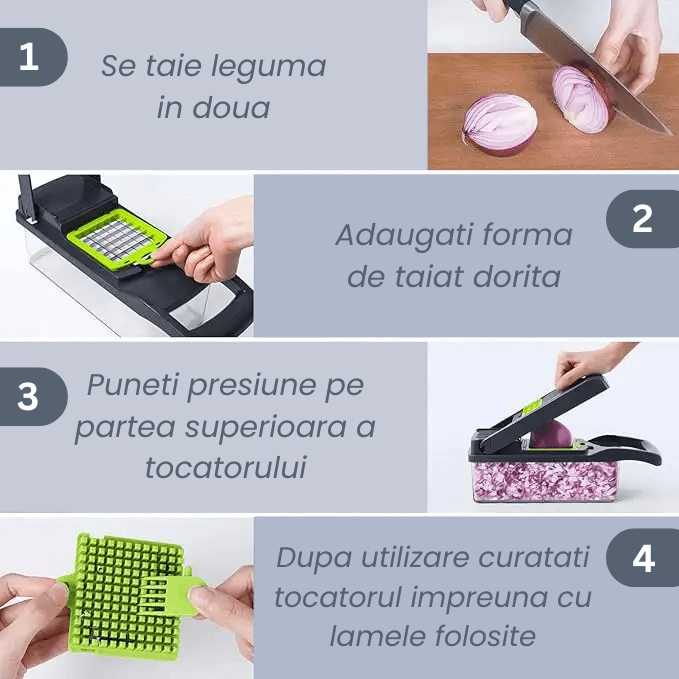 1

Se taie leguma in doua

2

Adaugati forma de taiat dorita

3

Puneti presiune pe partea superioara a tocatorului

4

Dupa utilizare curatati tocatorul impreuna cu lamele folosite