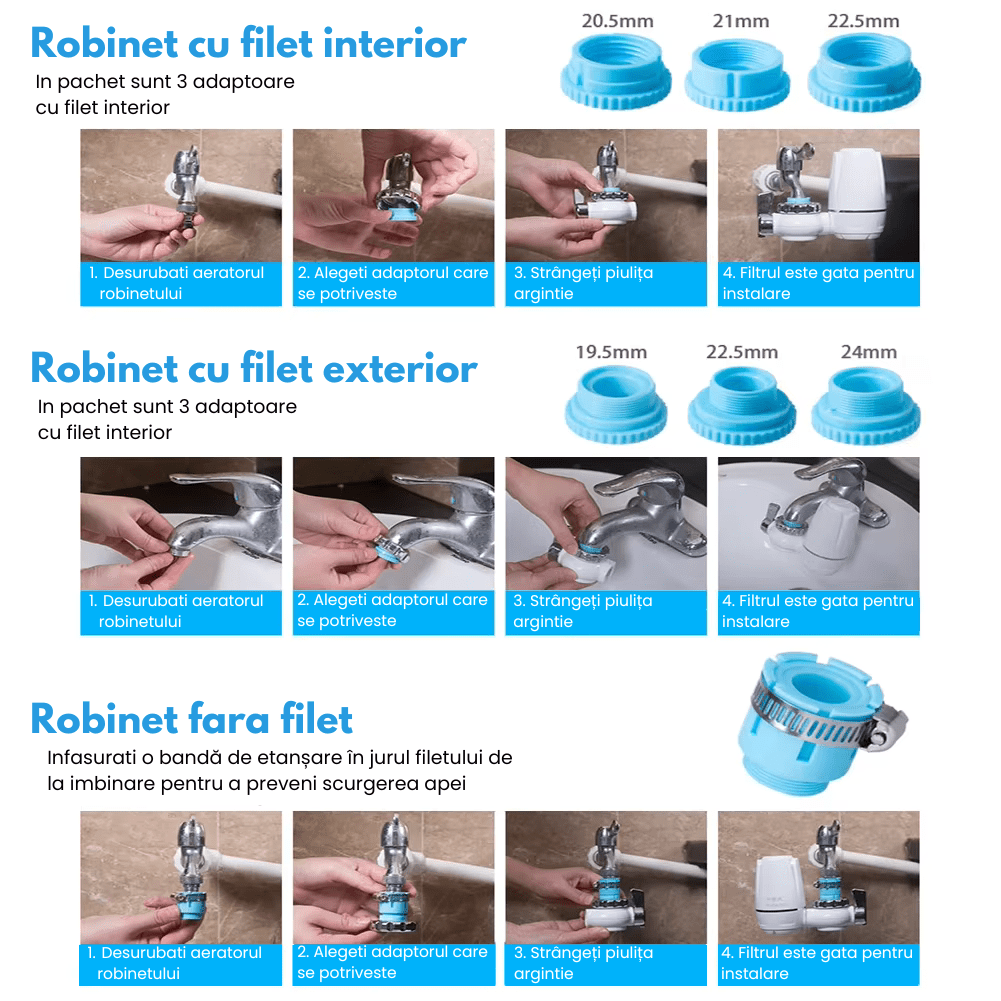 Robinet cu filet interior
In pachet sunt 3 adaptoare cu filet interior

20.5mm 21mm 22.5mm

1. Desurubati aeratorul robinetului
2. Alegeti adaptorul care se potriveste
3. Strângeți piulița argintie
4. Filtrul este gata pentru instalare

Robinet cu filet exterior
In pachet sunt 3 adaptoare cu filet interior

19.5mm 22.5mm 24mm

1. Desurubati aeratorul robinetului
2. Alegeti adaptorul care se potriveste
3. Strângeți piulița argintie
4. Filtrul este gata pentru instalare

Robinet fara filet
Infasurati o bandă de etanșare în jurul filetului de la imbinare pentru a preveni scurgerea apei

1. Desurubati aeratorul robinetului
2. Alegeti adaptorul care se potriveste
3. Strângeți piulița argintie
4. Filtrul este gata pentru instalare