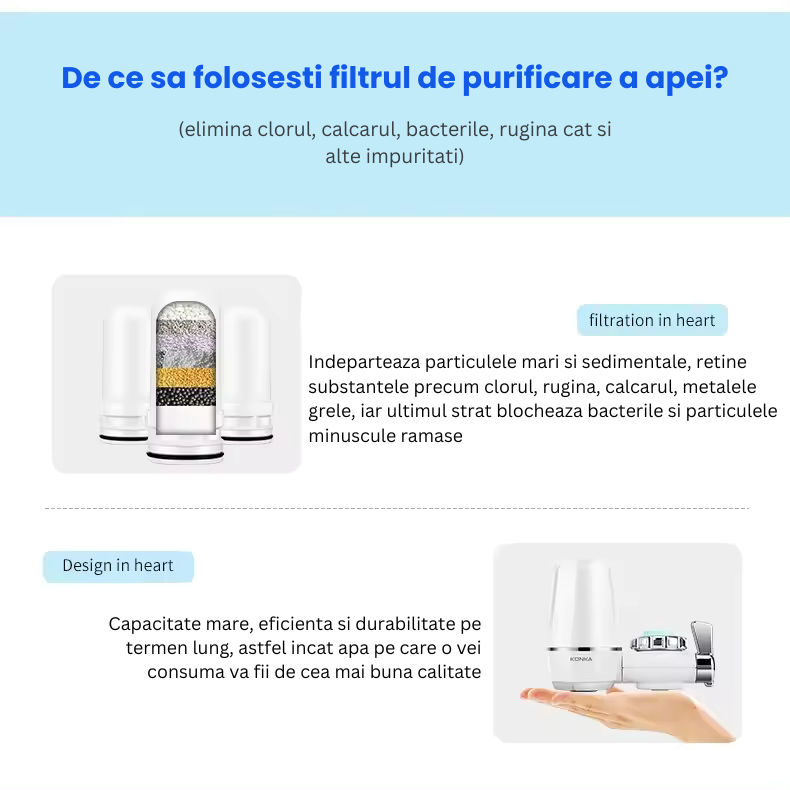 De ce sa folosesti filtrul de purificare a apei?

(elimina clorul, calcarul, bacterile, rugina cat si alte impuritati)

filtration in heart

Indeparteaza particulele mari si sedimentale, retine substantele precum clorul, rugina, calcarul, metalele grele, iar ultimul strat blocheaza bacterile si particulele minuscule ramase

Design in heart

Capacitate mare, eficienta si durabilitate pe termen lung, astfel incat apa pe care o vei consuma va fii de cea mai buna calitate

KONKA